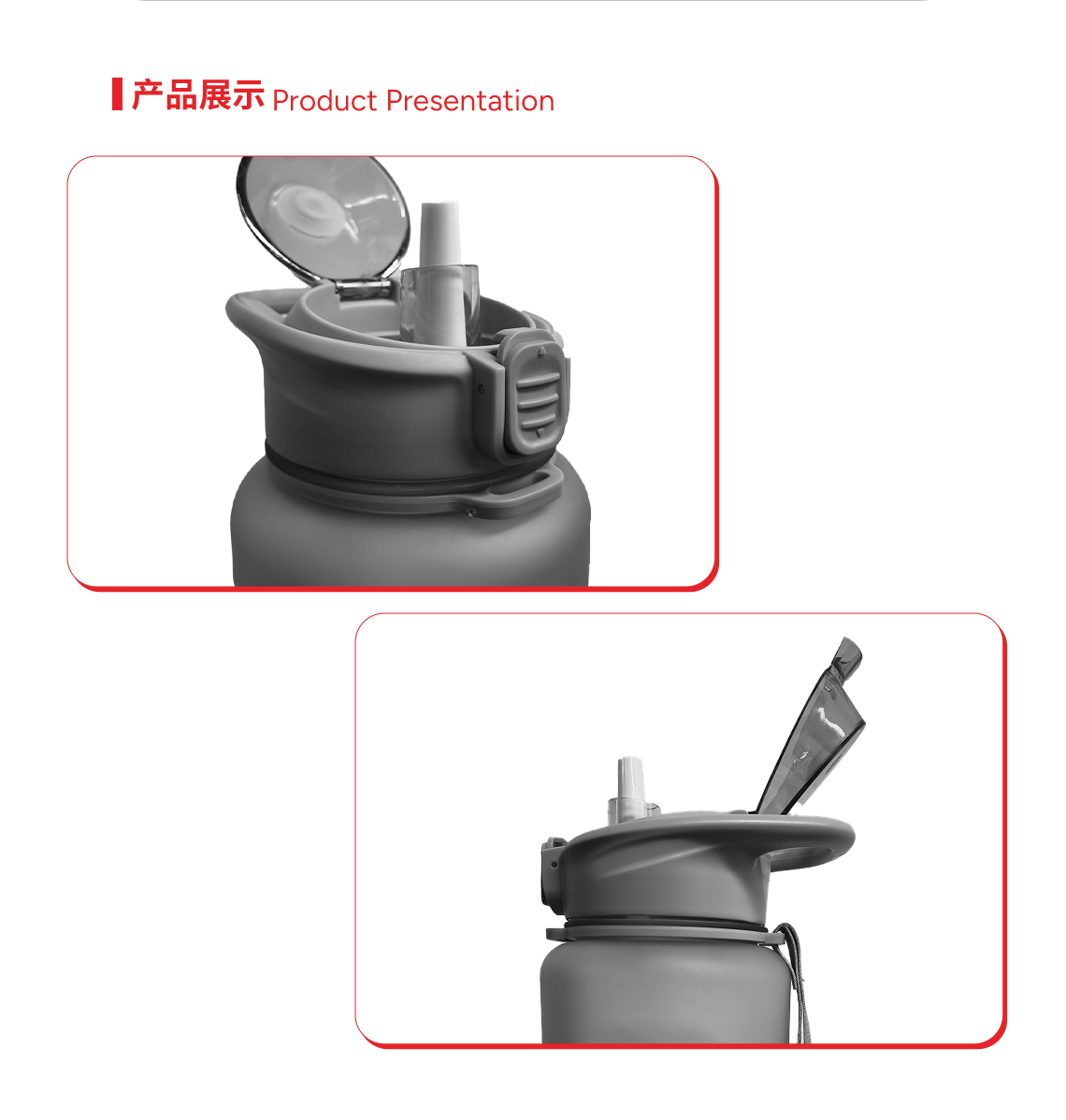 产品展示 Product Presentation